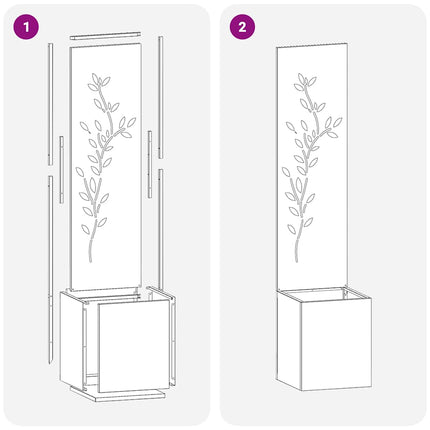 1

2